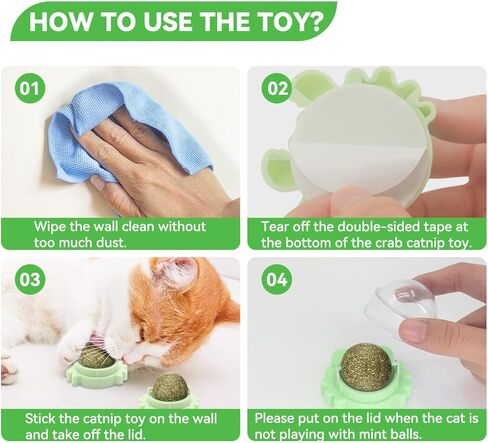 HOW TO USE THE TOY?

01

Wipe the wall clean without too much dust.

02

Tear off the double-sided tape at the bottom of the crab catnip toy.

03

Stick the catnip toy on the wall and take off the lid.

04

Please put on the lid when the cat is not playing with mint balls.