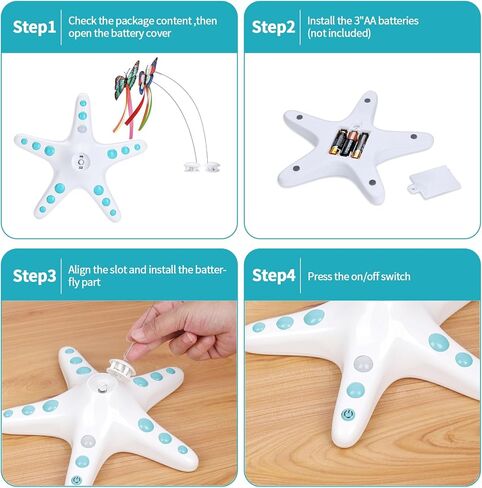 Step1 Check the package content ,then open the battery cover

Step2 Install the 3"AA batteries (not included)

Step3 Align the slot and install the batterfly part

Step4 Press the on/off switch