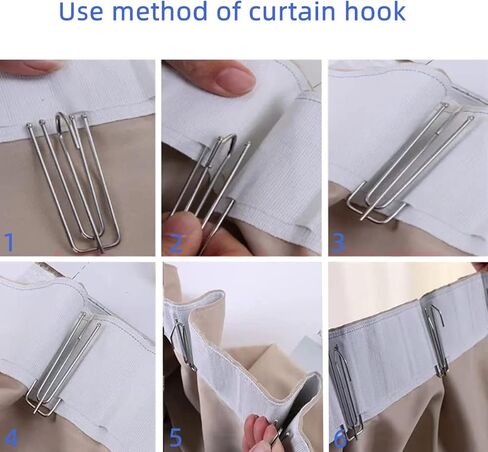 Use method of curtain hook

1

2

3

4

5

6