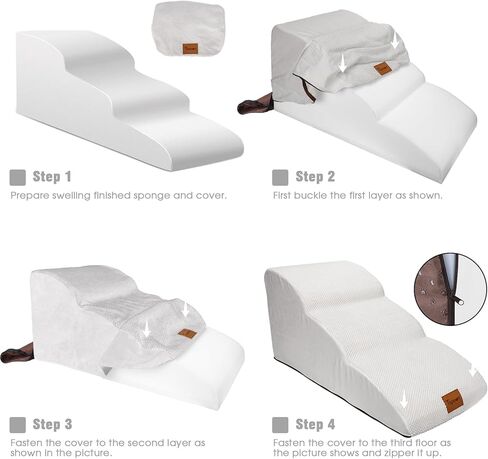 Step 1
Prepare swelling finished sponge and cover.

Step 2
First buckle the first layer as shown.

Step 3
Fasten the cover to the second layer as shown in the picture.

Step 4
Fasten the cover to the third floor as the picture shows and zipper it up.