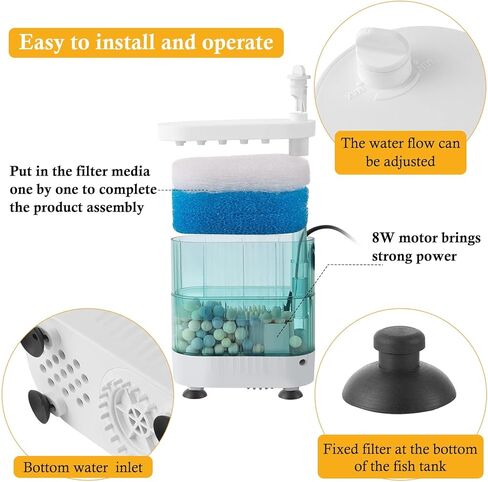 Easy to install and operate

The water flow can be adjusted

Put in the filter media one by one to complete the product assembly

8W motor brings strong power

Bottom water inlet

Fixed filter at the bottom of the fish tank