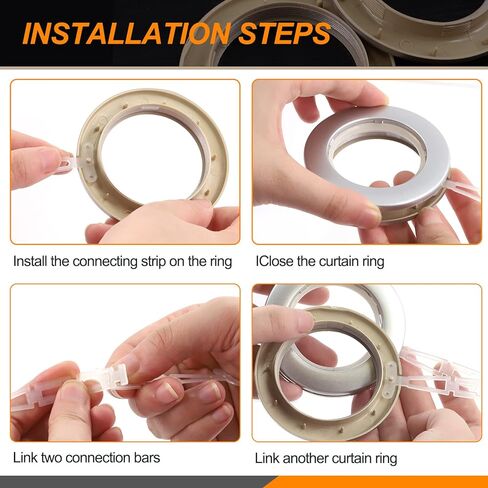 INSTALLATION STEPS

Install the connecting strip on the ring

IClose the curtain ring

Link two connection bars

Link another curtain ring