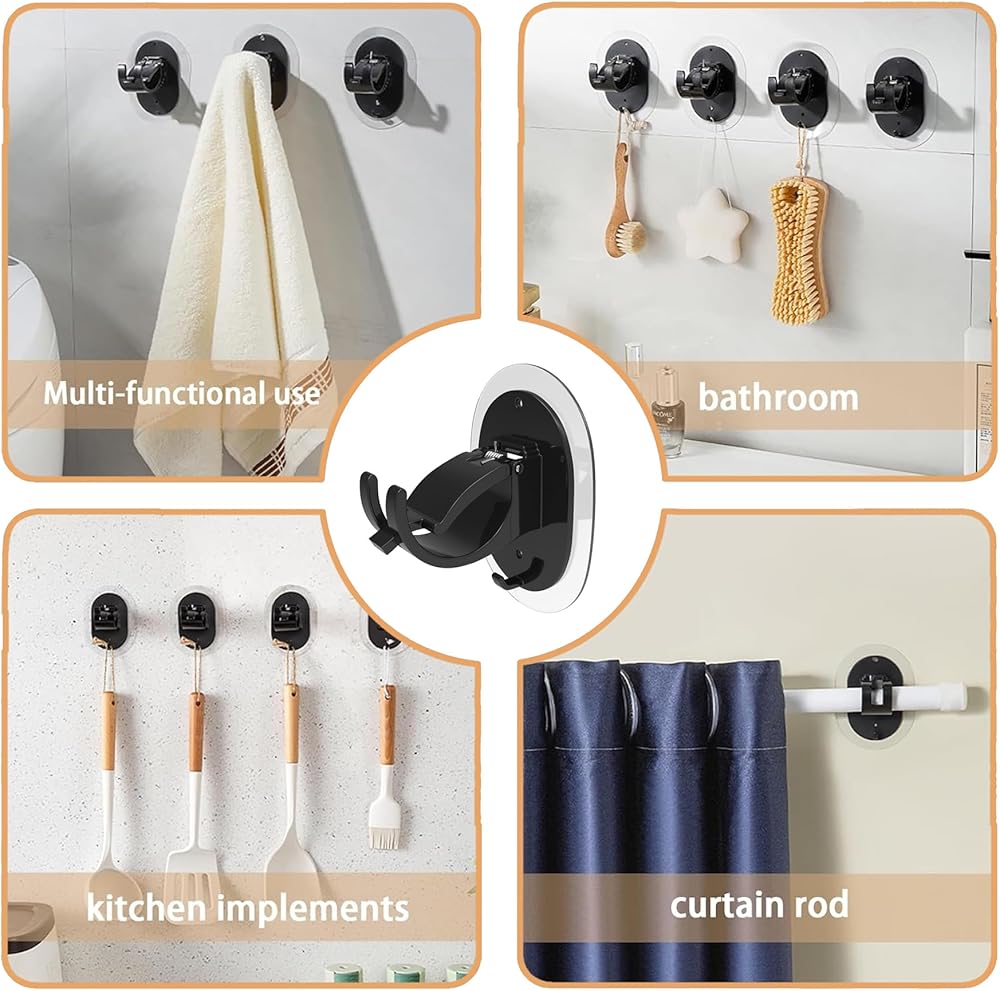 Multi-functional use

bathroom

kitchen implements

curtain rod