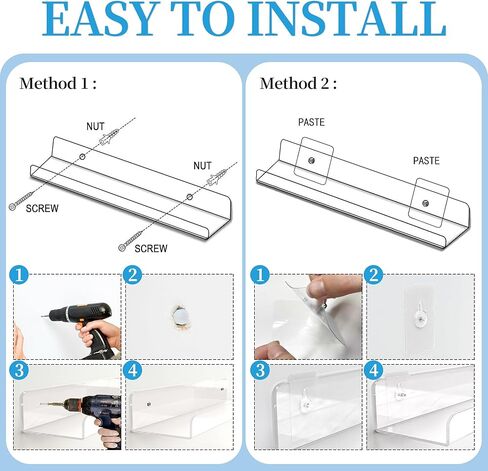 EASY TO INSTALL

Method 1 :

NUT

NUT

SCREW

SCREW

1

2

3

4

Method 2 :

PASTE

PASTE

1

2

3

4