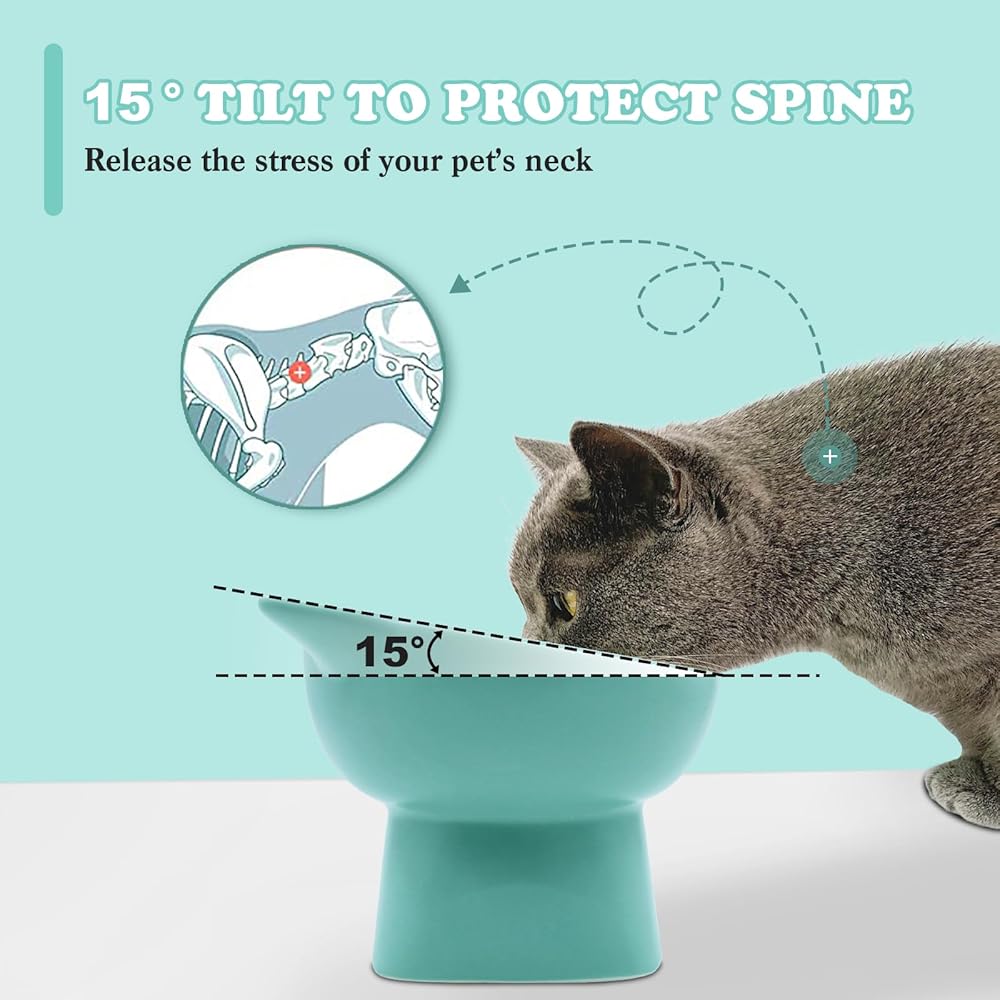 15° TILT TO PROTECT SPINE
Release the stress of your pet's neck

15°