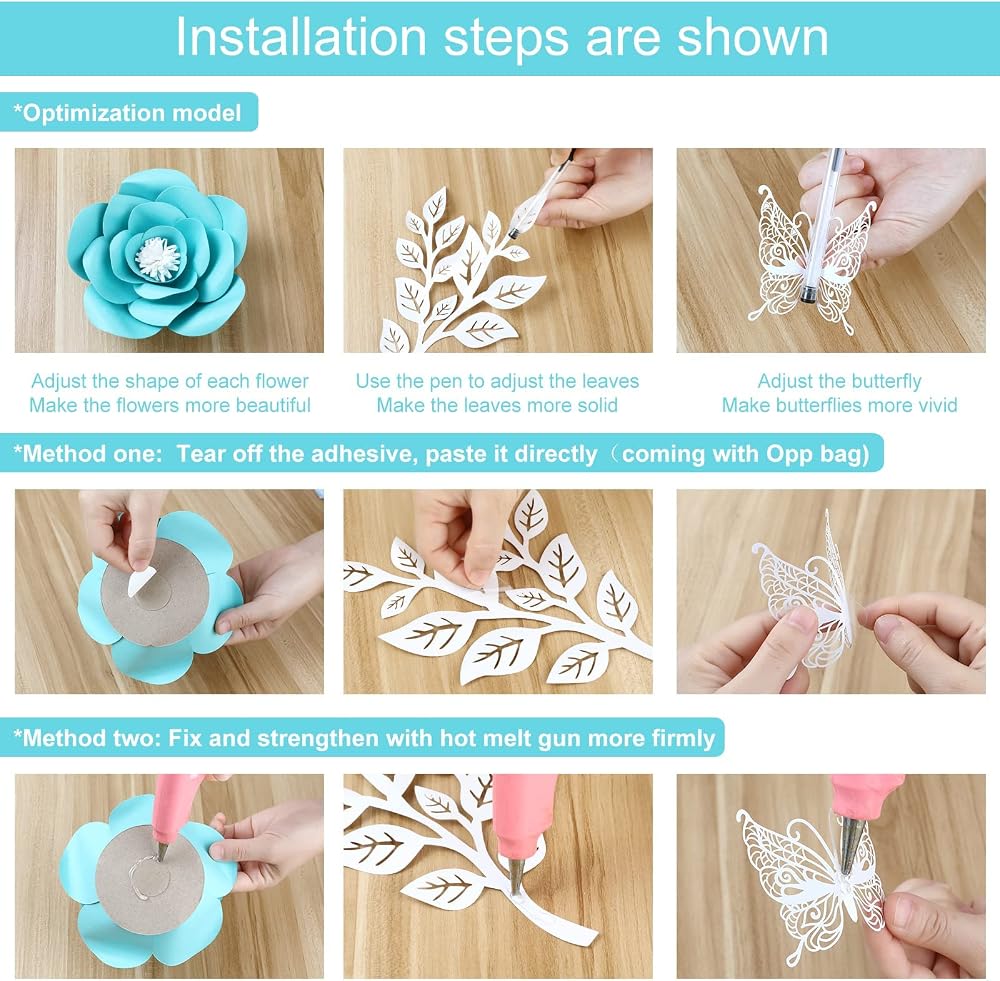 Installation steps are shown

*Optimization model

Adjust the shape of each flower
Make the flowers more beautiful

Use the pen to adjust the leaves
Make the leaves more solid

Adjust the butterfly
Make butterflies more vivid

*Method one: Tear off the adhesive, paste it directly（coming with Opp bag)

*Method two: Fix and strengthen with hot melt gun more firmly