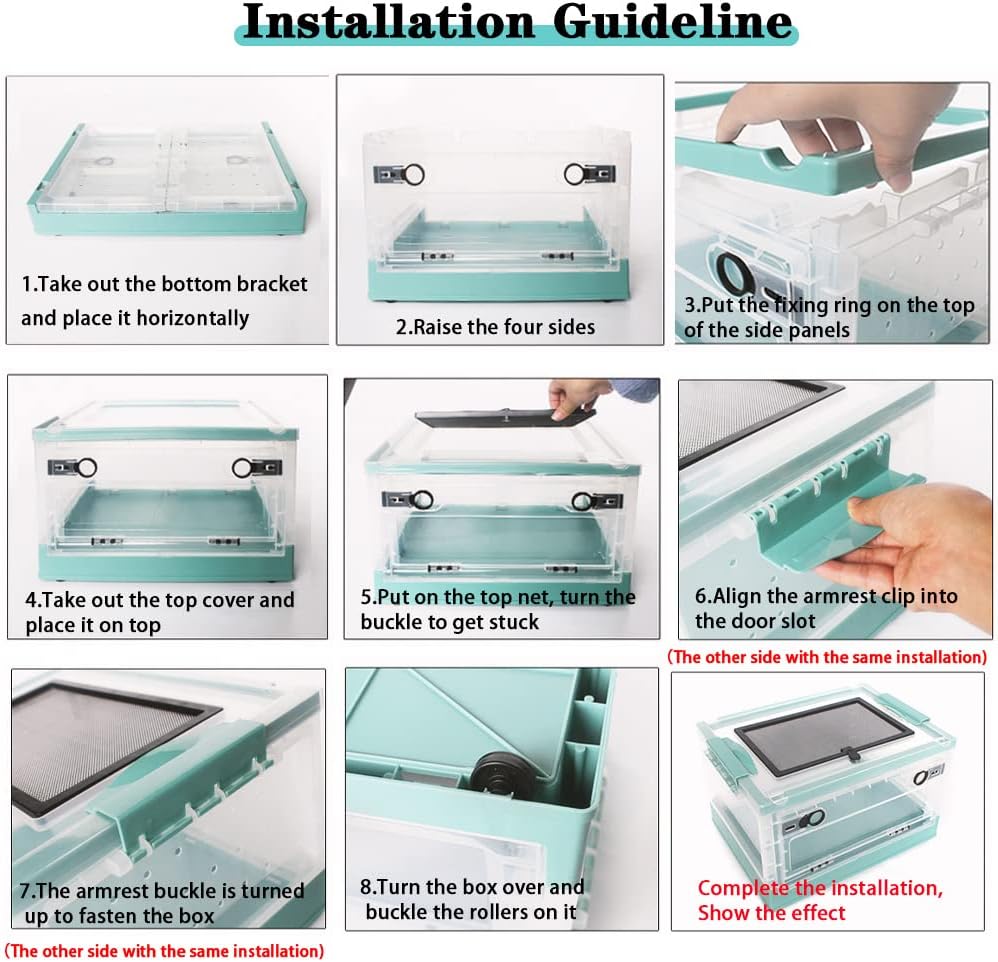 Installation Guideline

1.Take out the bottom bracket and place it horizontally

2.Raise the four sides

3.Put the fixing ring on the top of the side panels

4.Take out the top cover and place it on top

5.Put on the top net, turn the buckle to get stuck

6.Align the armrest clip into the door slot

(The other side with the same installation)

7.The armrest buckle is turned up to fasten the box

(The other side with the same installation)

8.Turn the box over and buckle the rollers on it

Complete the installation, Show the effect