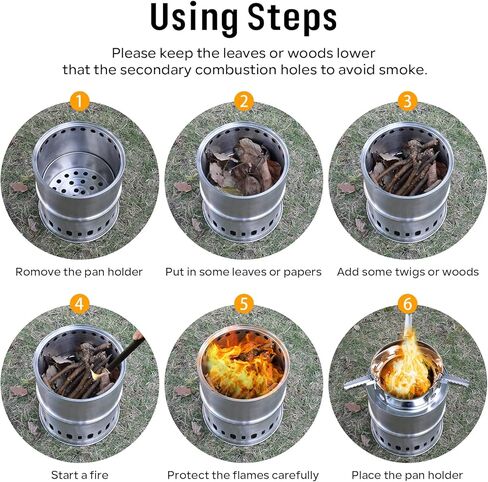 Using Steps

Please keep the leaves or woods lower that the secondary combustion holes to avoid smoke.

1

Romove the pan holder

2

Put in some leaves or papers

3

Add some twigs or woods

4

Start a fire

5

Protect the flames carefully

6

Place the pan holder