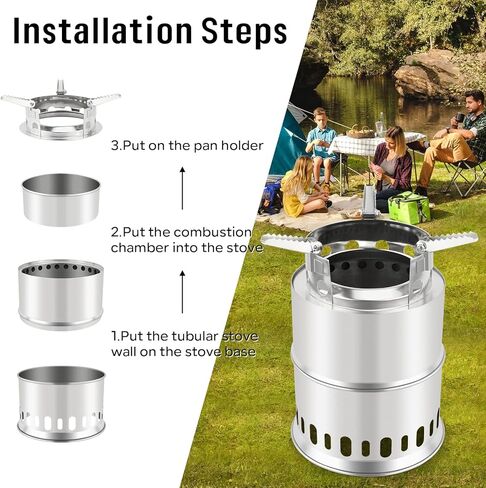 Installation Steps

3.Put on the pan holder

2.Put the combustion chamber into the stove

1.Put the tubular stove wall on the stove base