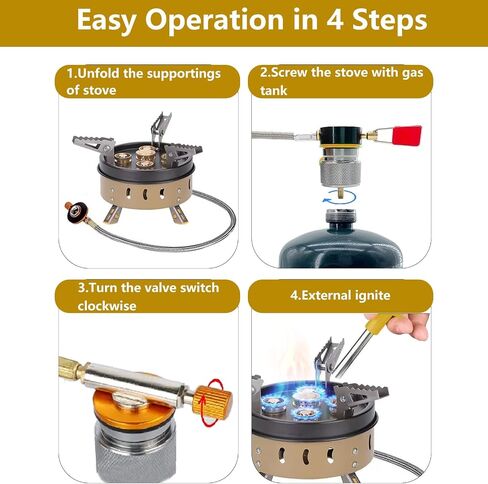 Easy Operation in 4 Steps

1.Unfold the supportings of stove

2.Screw the stove with gas tank

3.Turn the valve switch clockwise

4.External ignite