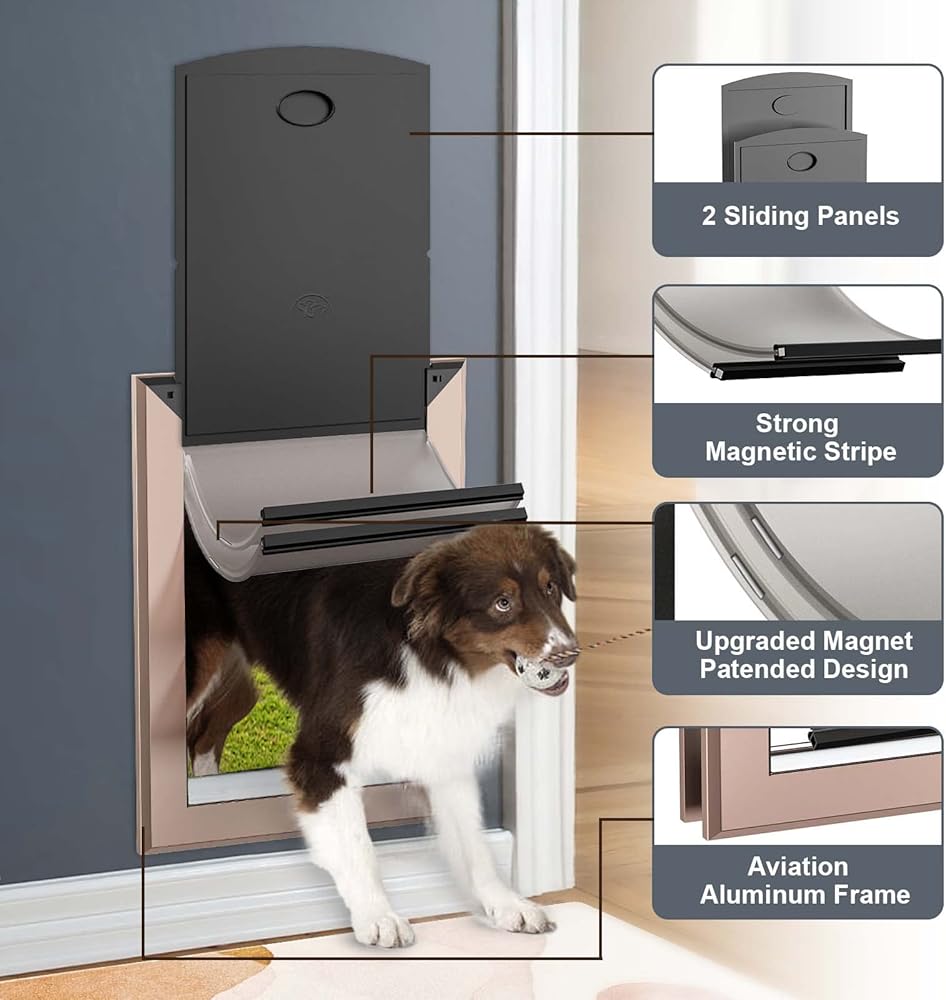 2 Sliding Panels

Strong
Magnetic Stripe

Upgraded Magnet
Patended Design

Aviation
Aluminum Frame