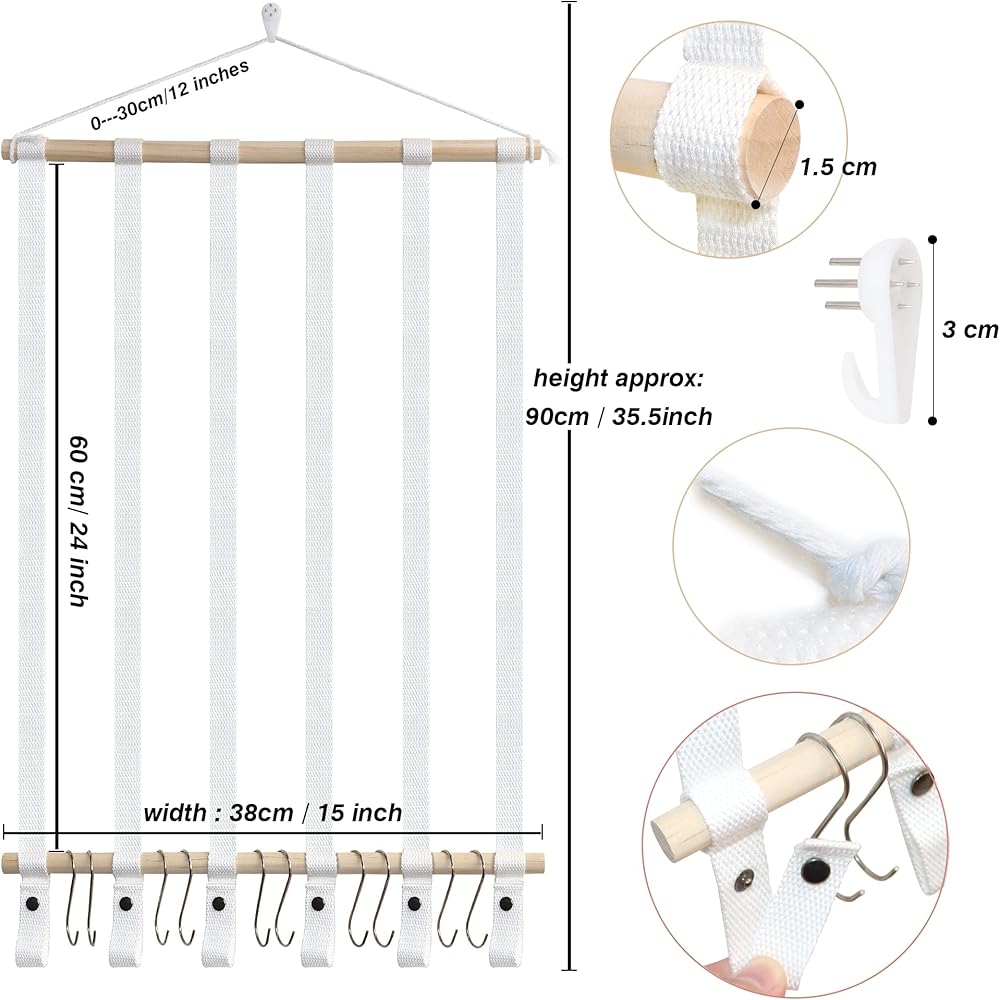 0---30cm/12 inches

60 cm/ 24 inch

width : 38cm / 15 inch

height approx:
90cm / 35.5inch

1.5 cm

3 cm