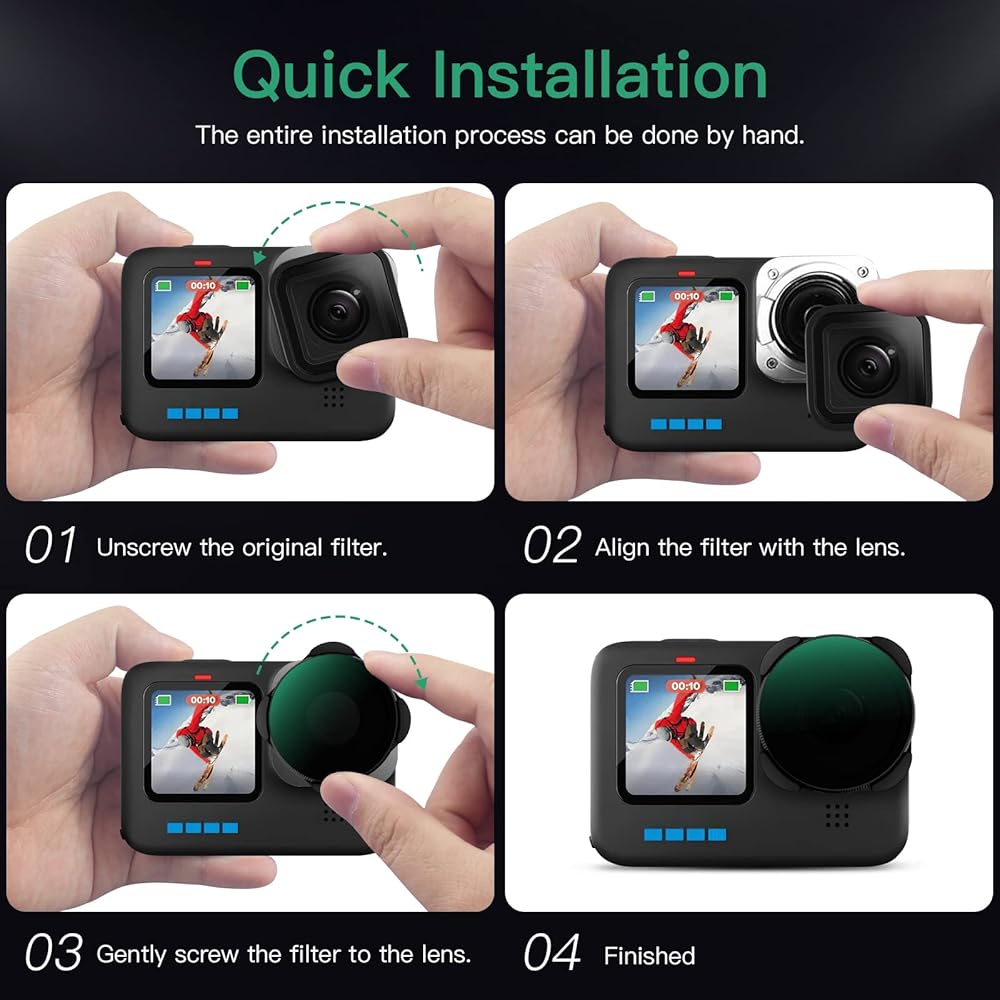 Quick Installation

The entire installation process can be done by hand.

00:10

01 Unscrew the original filter.

00:10

02 Align the filter with the lens.

00:10

03 Gently screw the filter to the lens.

00:10

04 Finished