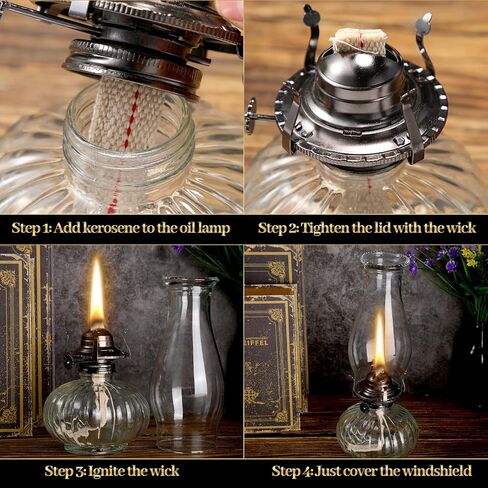 Step 1: Add kerosene to the oil lamp

Step 2: Tighten the lid with the wick

EIFFEL

Step 3: Ignite the wick

Step 4: Just cover the windshield