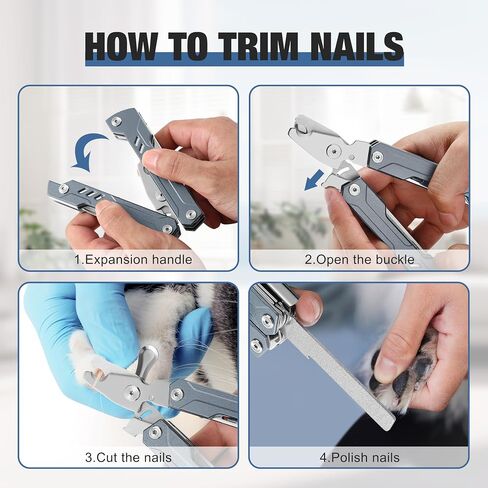 HOW TO TRIM NAILS

1.Expansion handle

2.Open the buckle

3.Cut the nails

4.Polish nails