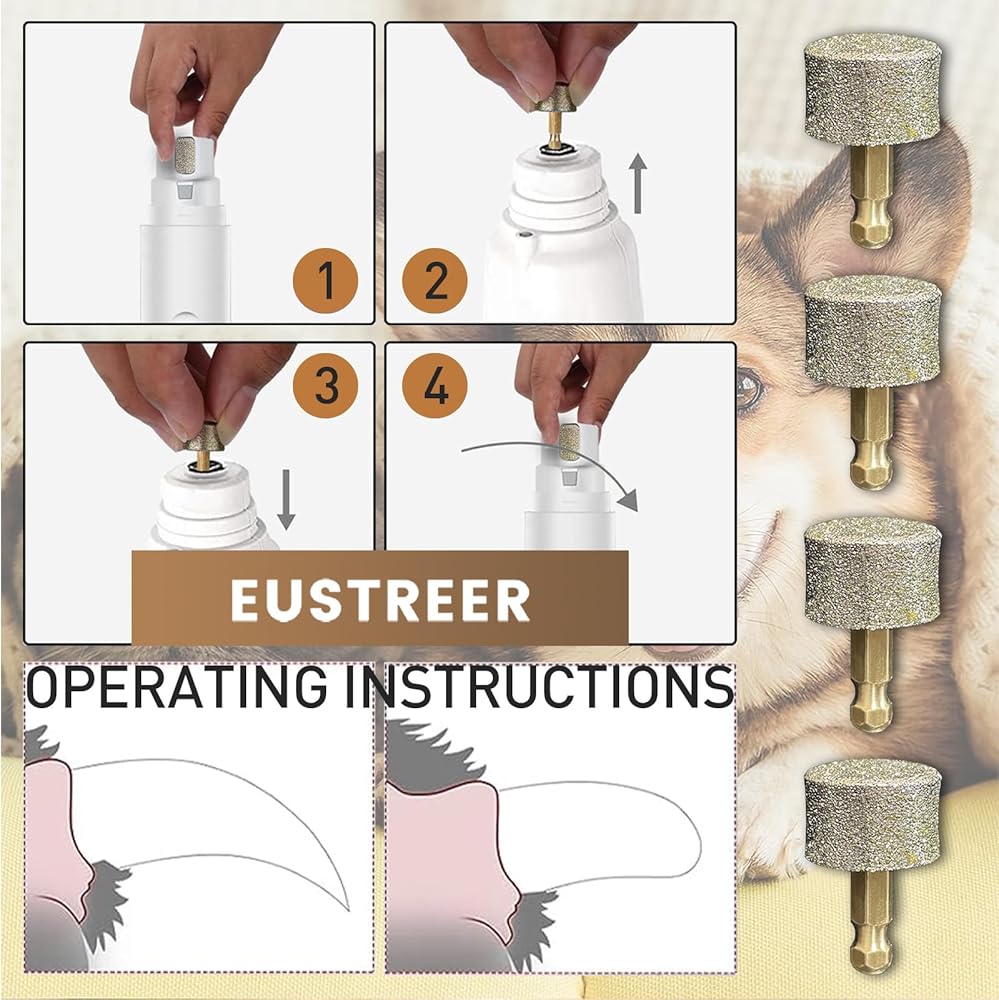 1

2

3

4

EUSTREER

OPERATING INSTRUCTIONS