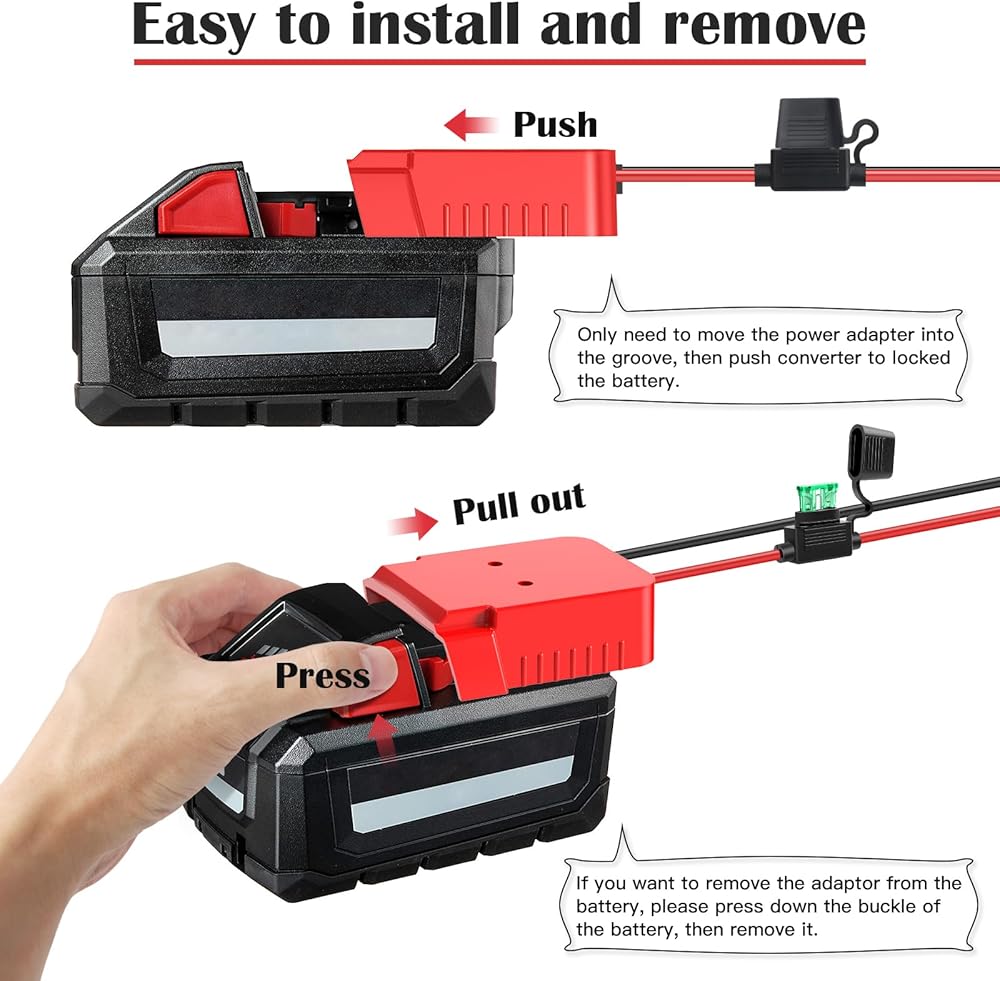 Easy to install and remove

Push

Only need to move the power adapter into the groove, then push converter to locked the battery.

Pull out

Press

If you want to remove the adaptor from the battery, please press down the buckle of the battery, then remove it.