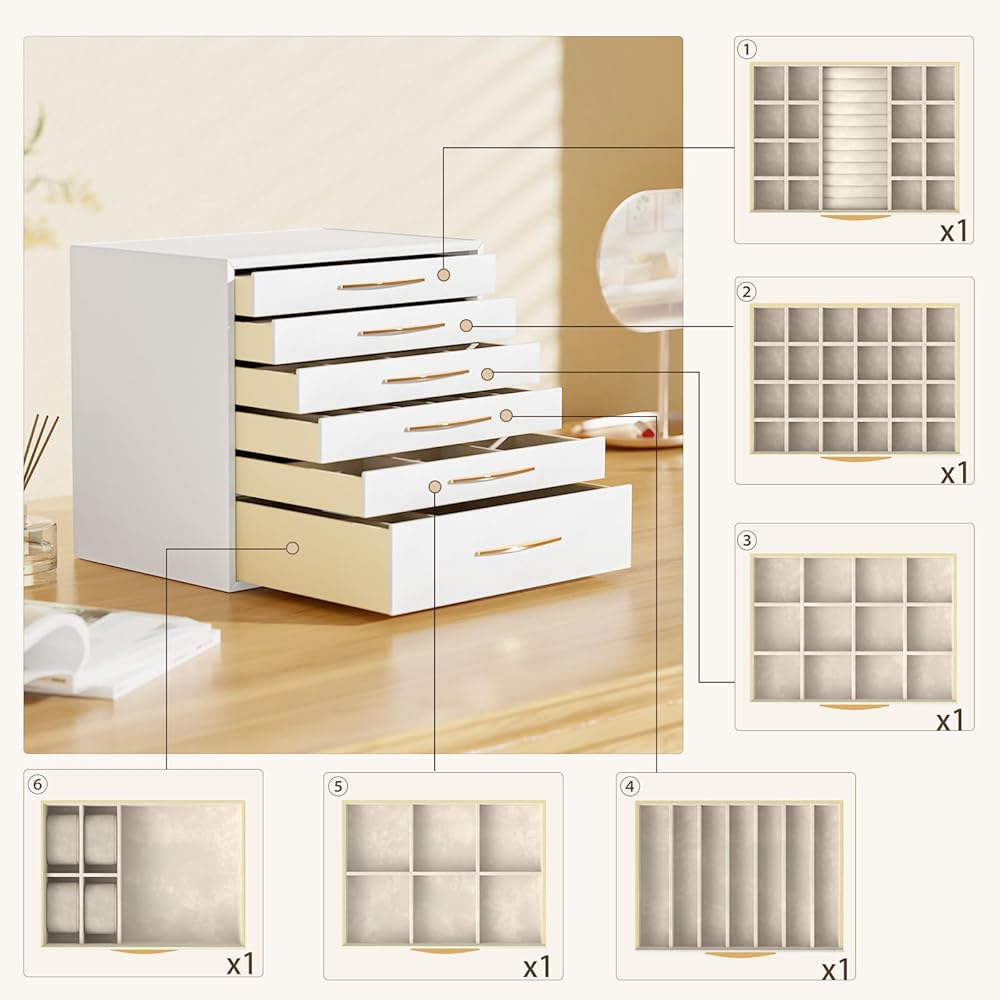 ①
x1

②
x1

③
x1

⑥
x1

⑤
x1

④
x1