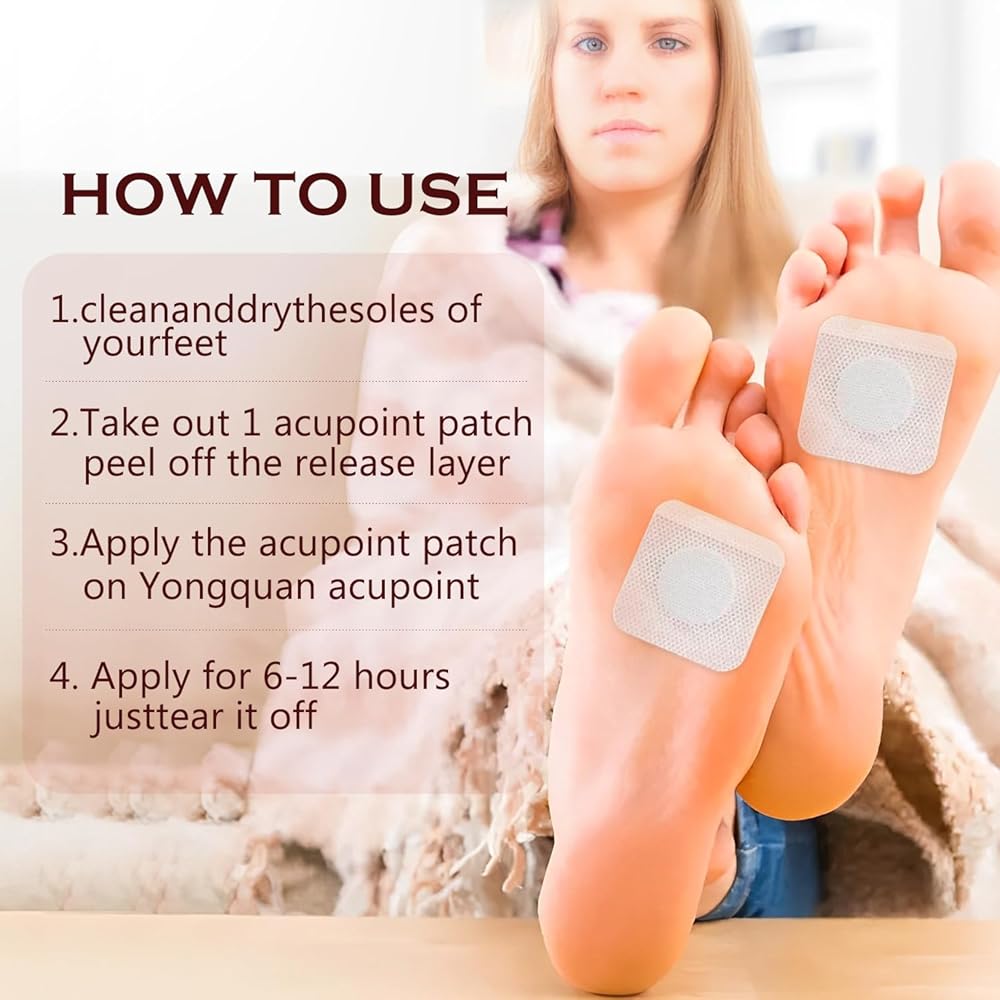 HOW TO USE

1.cleananddrythesoles of yourfeet

2.Take out 1 acupoint patch peel off the release layer

3.Apply the acupoint patch on Yongquan acupoint

4. Apply for 6-12 hours justtear it off