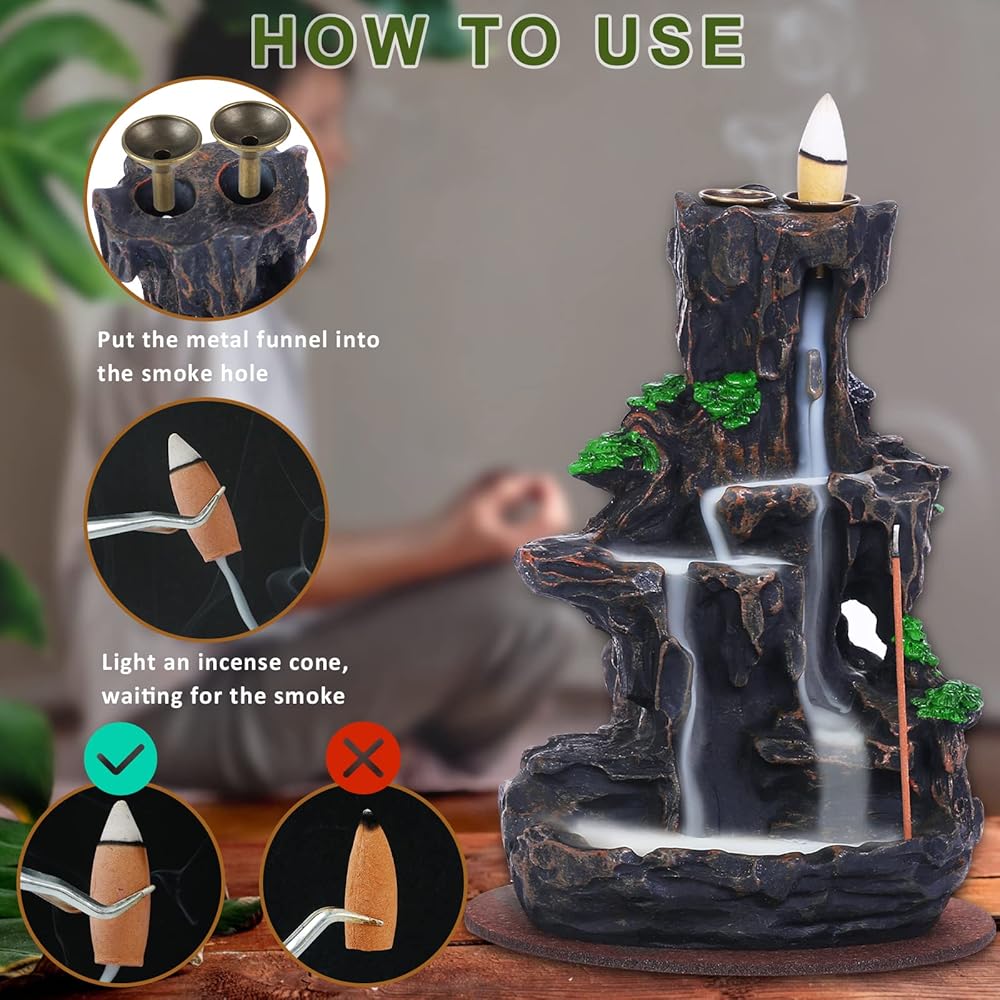 HOW TO USE

Put the metal funnel into the smoke hole

Light an incense cone, waiting for the smoke