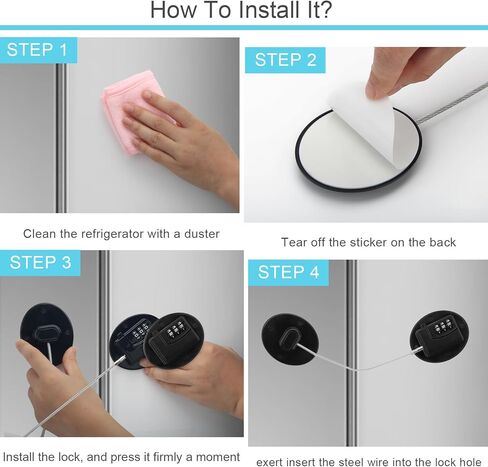 How To Install It?

STEP 1

Clean the refrigerator with a duster

STEP 2

Tear off the sticker on the back

STEP 3

Install the lock, and press it firmly a moment

STEP 4

exert insert the steel wire into the lock hole