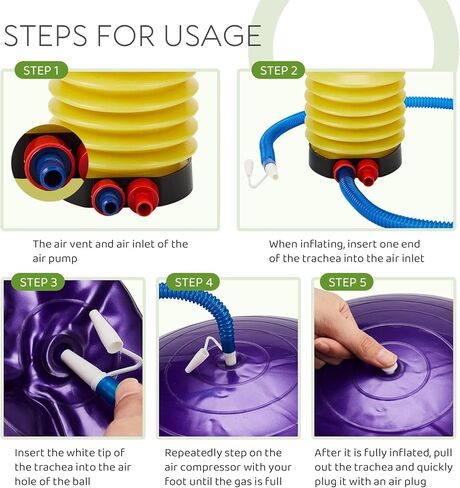 STEPS FOR USAGE

STEP 1

The air vent and air inlet of the air pump

STEP 2

When inflating, insert one end of the trachea into the air inlet

STEP 3

Insert the white tip of the trachea into the air hole of the ball

STEP 4

Repeatedly step on the air compressor with your foot until the gas is full

STEP 5

After it is fully inflated, pull out the trachea and quickly plug it with an air plug