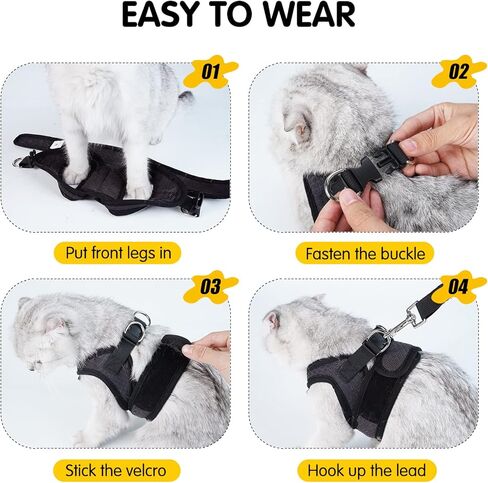 EASY TO WEAR

01

Put front legs in

02

Fasten the buckle

03

Stick the velcro

04

Hook up the lead