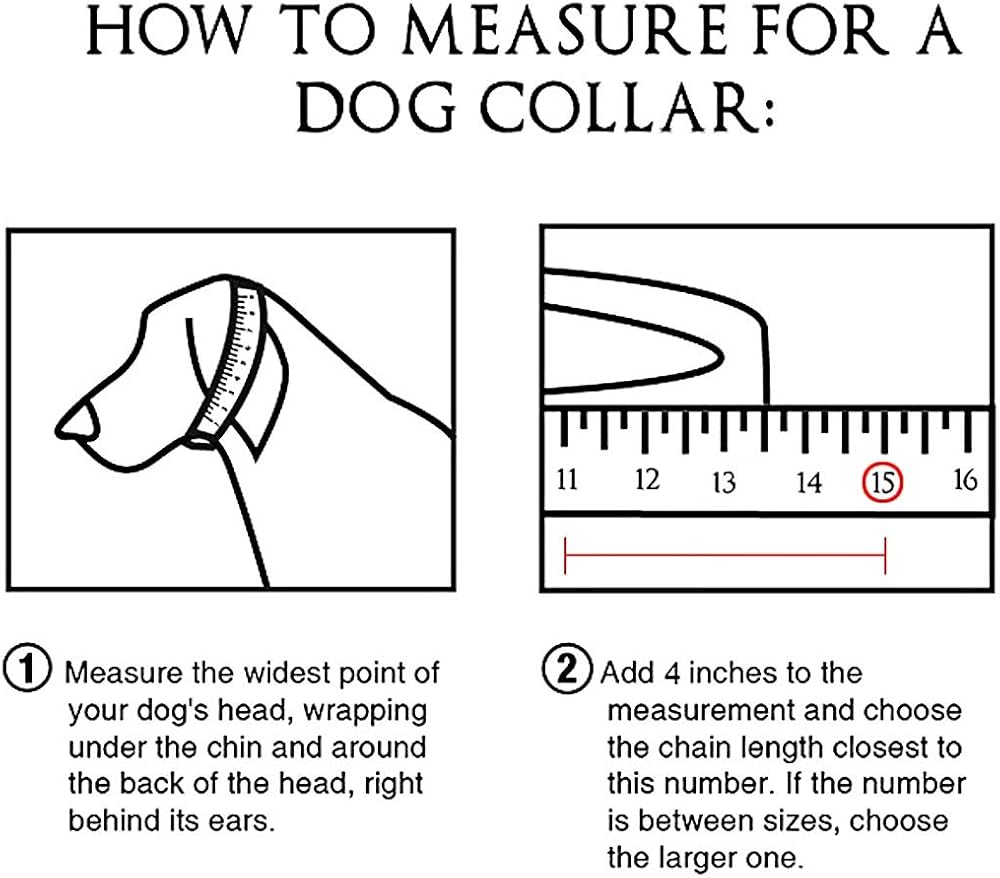 HOW TO MEASURE FOR A DOG COLLAR:

11 12 13 14 15 16

① Measure the widest point of your dog's head, wrapping under the chin and around the back of the head, right behind its ears.

② Add 4 inches to the measurement and choose the chain length closest to this number. If the number is between sizes, choose the larger one.