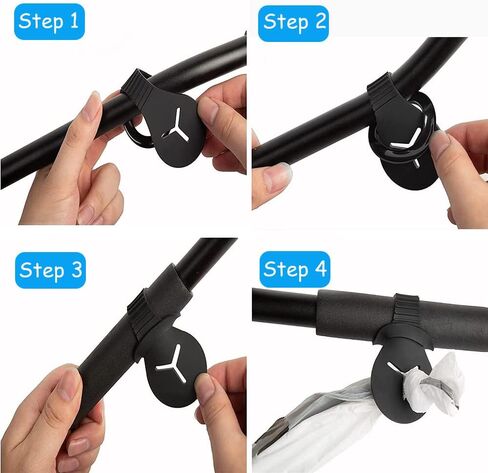 Step 1

Step 2

Step 3

Step 4