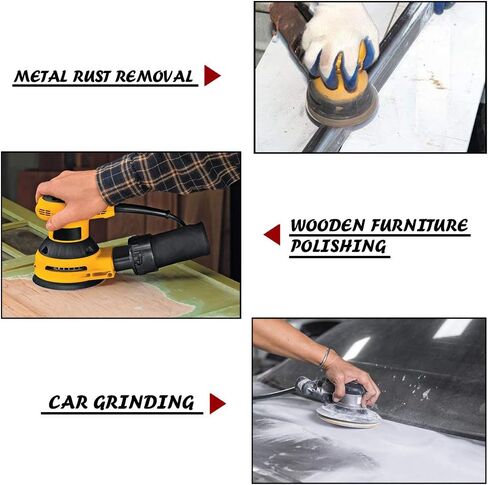 METAL RUST REMOVAL

WOODEN FURNITURE POLISHING

CAR GRINDING