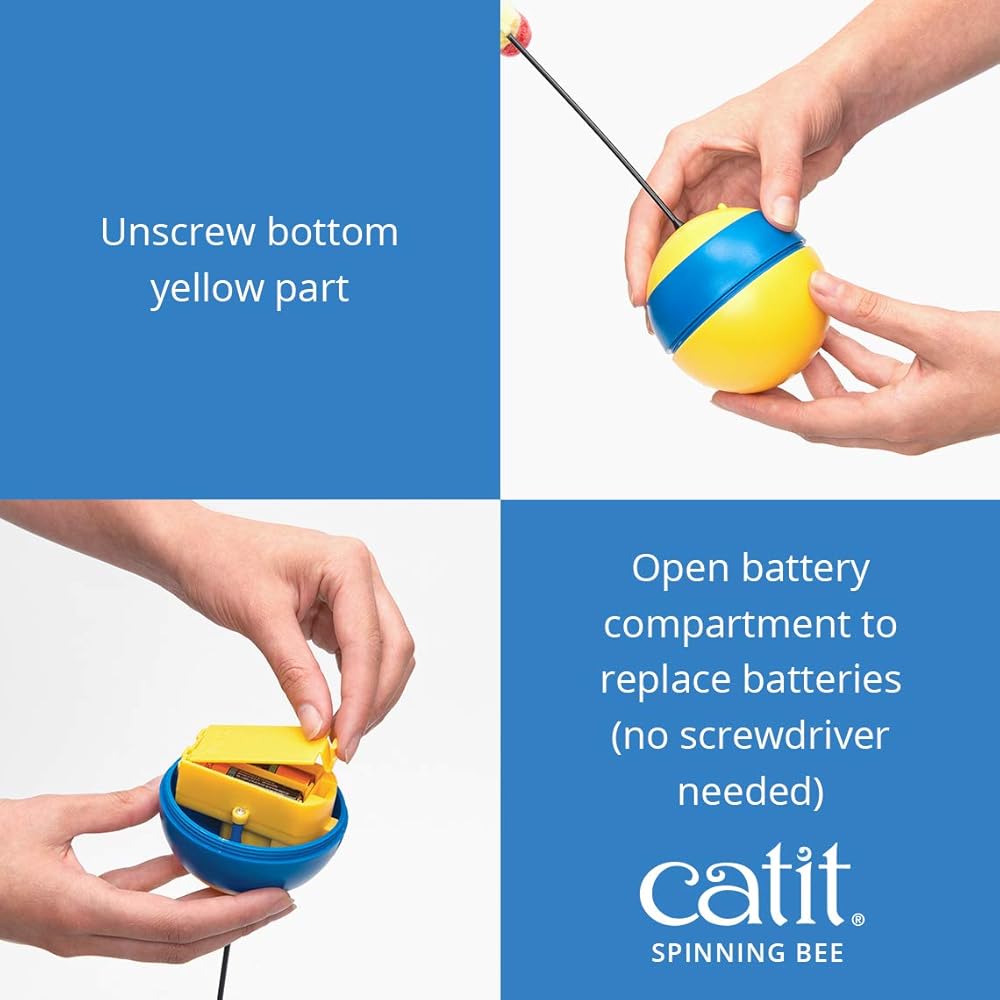 Unscrew bottom yellow part

Open battery compartment to replace batteries (no screwdriver needed)

catit®
SPINNING BEE