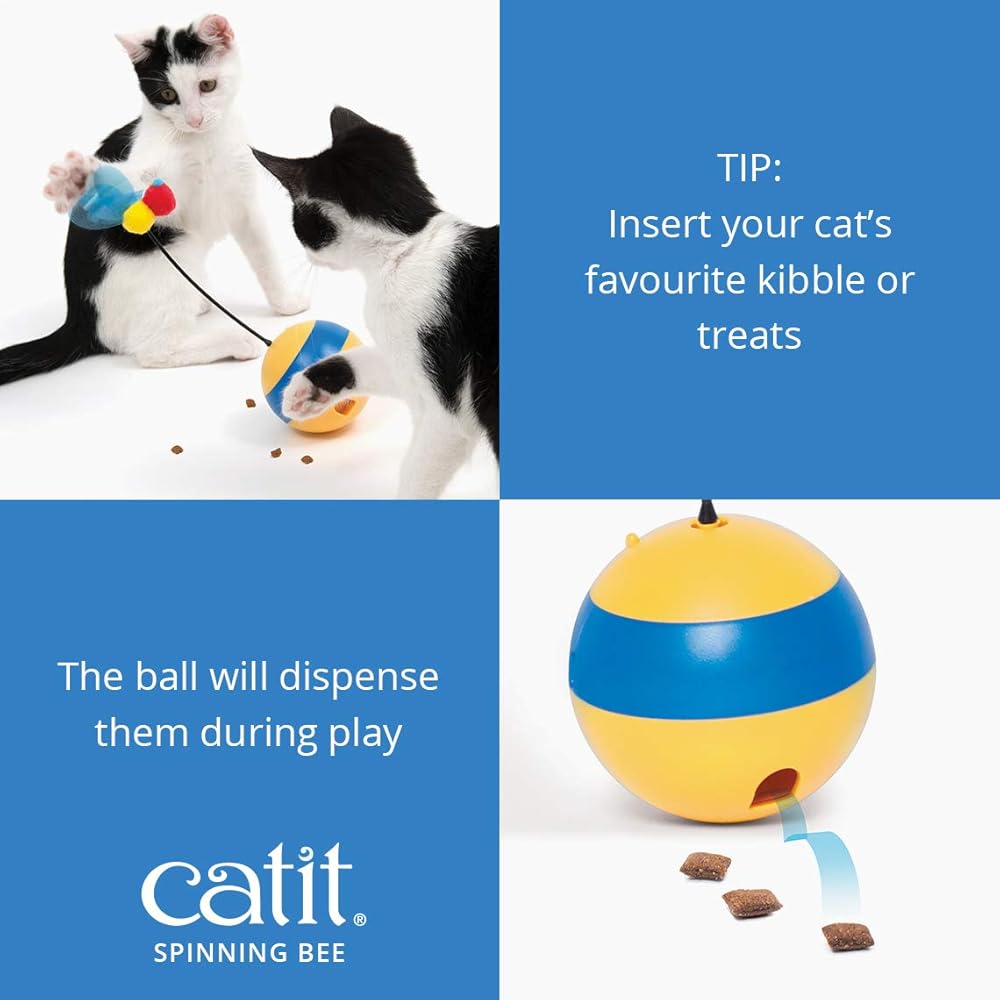 TIP:
Insert your cat's favourite kibble or treats

The ball will dispense them during play

catit®
SPINNING BEE