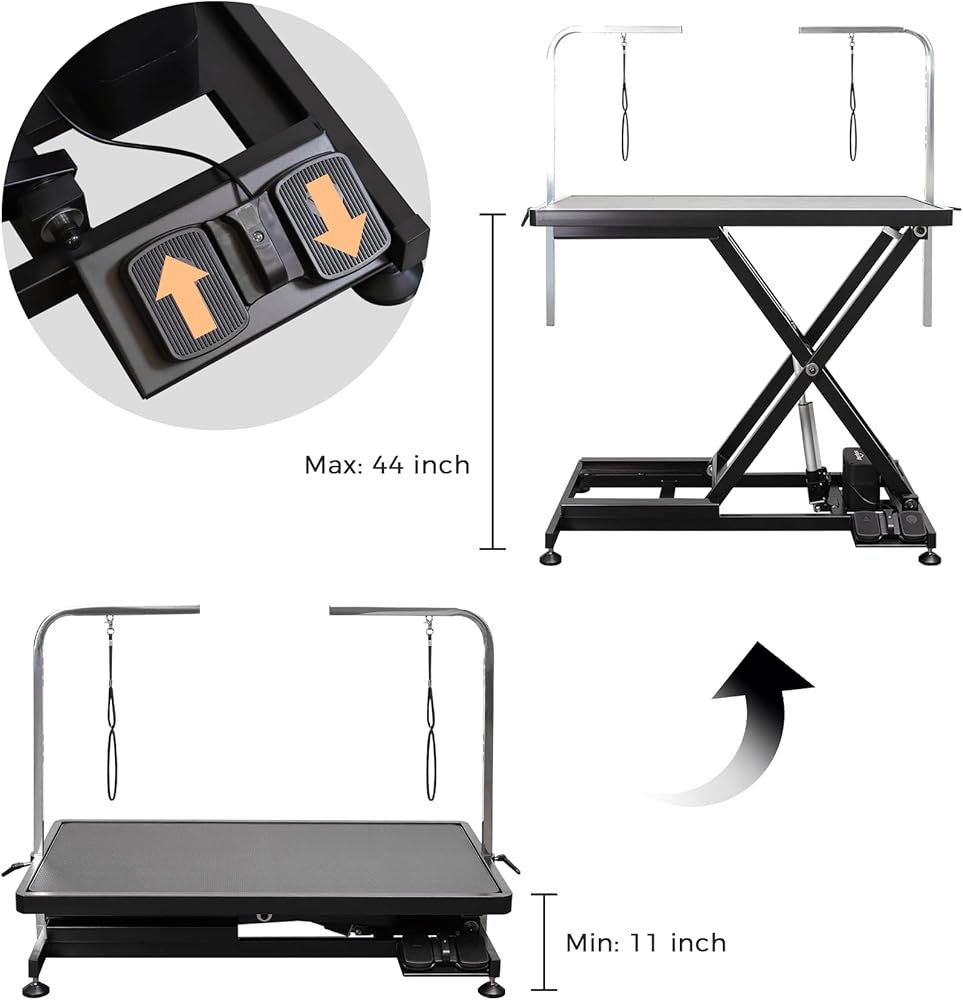 Max: 44 inch

Min: 11 inch