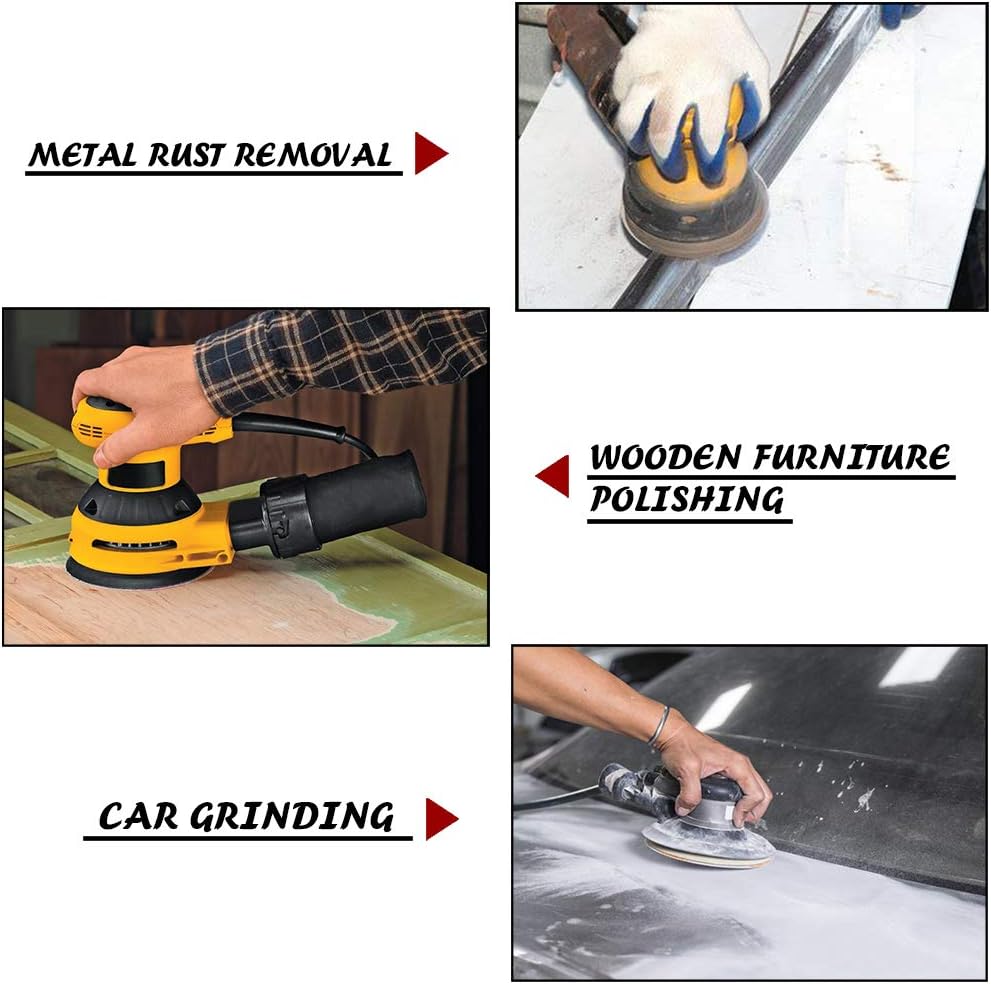 METAL RUST REMOVAL

WOODEN FURNITURE POLISHING

CAR GRINDING