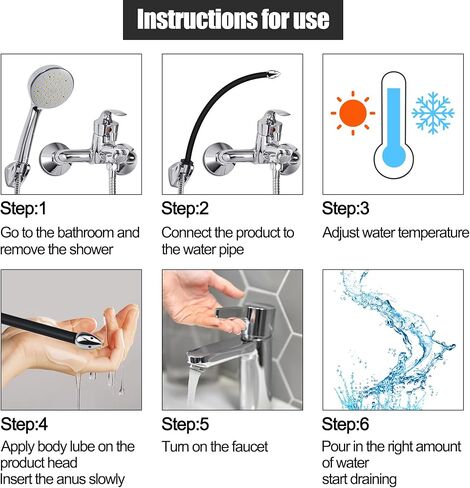 Instructions for use

Step:1

Go to the bathroom and remove the shower

Step:2

Connect the product to the water pipe

Step:3

Adjust water temperature

Step:4

Apply body lube on the product head
Insert the anus slowly

Step:5

Turn on the faucet

Step:6

Pour in the right amount of water
start draining