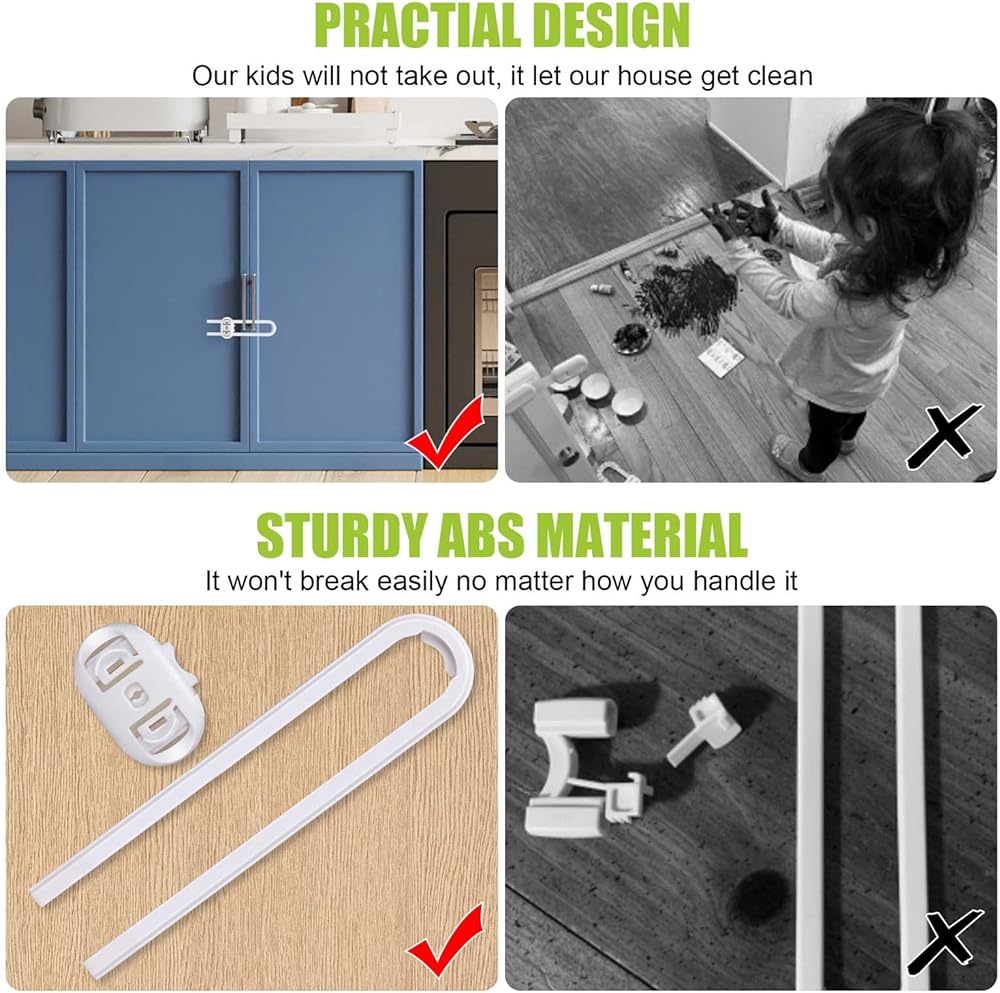 PRACTIAL DESIGN

Our kids will not take out, it let our house get clean

STURDY ABS MATERIAL

It won't break easily no matter how you handle it