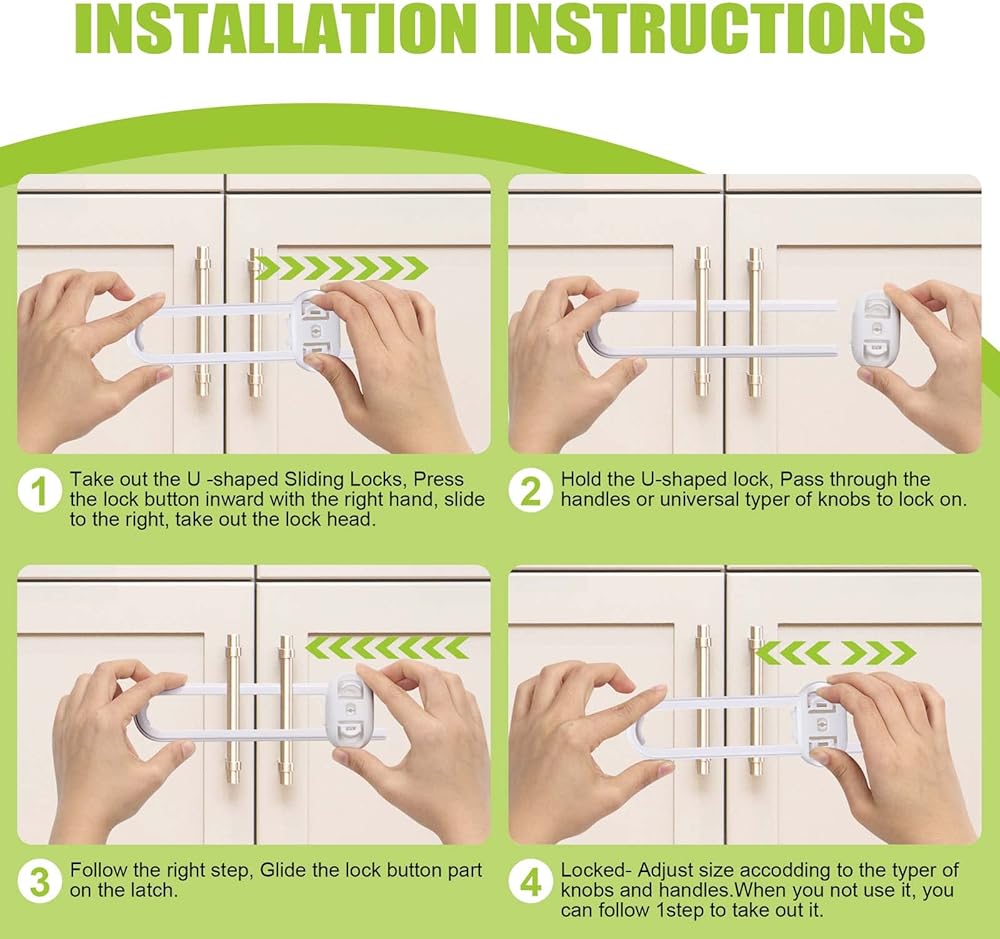 INSTALLATION INSTRUCTIONS

1 Take out the U -shaped Sliding Locks, Press the lock button inward with the right hand, slide to the right, take out the lock head.

2 Hold the U-shaped lock, Pass through the handles or universal typer of knobs to lock on.

3 Follow the right step, Glide the lock button part on the latch.

4 Locked- Adjust size accodding to the typer of knobs and handles.When you not use it, you can follow 1step to take out it.