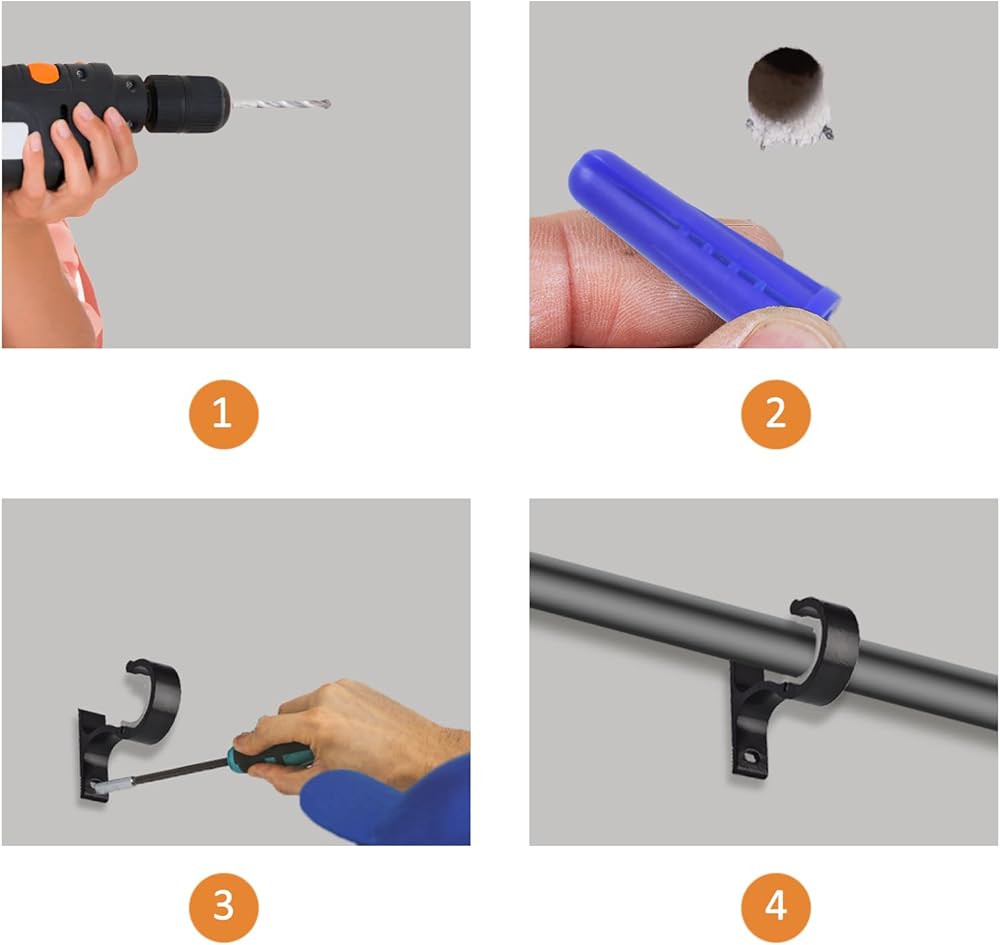 1

2

3

4