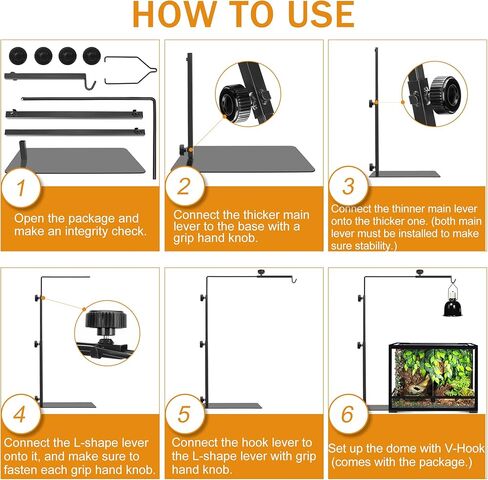 HOW TO USE

1

Open the package and make an integrity check.

2

Connect the thicker main lever to the base with a grip hand knob.

3

Connect the thinner main lever onto the thicker one. (both main lever must be installed to make sure stability.)

4

Connect the L-shape lever onto it, and make sure to fasten each grip hand knob.

5

Connect the hook lever to the L-shape lever with grip hand knob.

6

Set up the dome with V-Hook (comes with the package.)