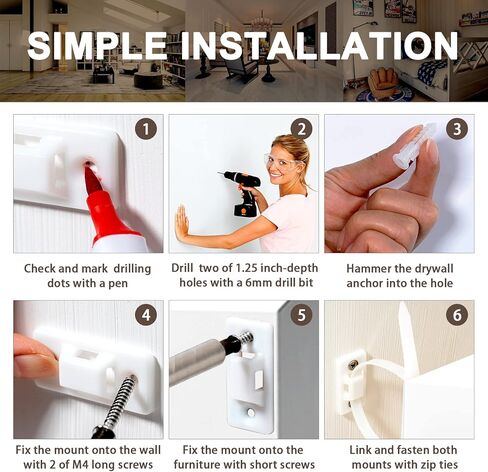 SIMPLE INSTALLATION

1

Check and mark drilling dots with a pen

2

Drill two of 1.25 inch-depth holes with a 6mm drill bit

3

Hammer the drywall anchor into the hole

4

Fix the mount onto the wall with 2 of M4 long screws

5

Fix the mount onto the furniture with short screws

6

Link and fasten both mounts with zip ties