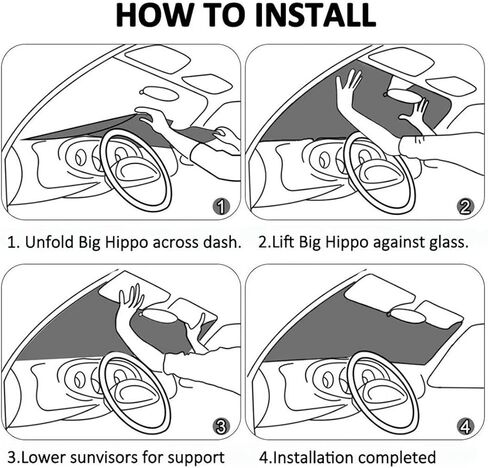 HOW TO INSTALL

1

1. Unfold Big Hippo across dash.

2

2.Lift Big Hippo against glass.

3

3.Lower sunvisors for support

4

4.Installation completed