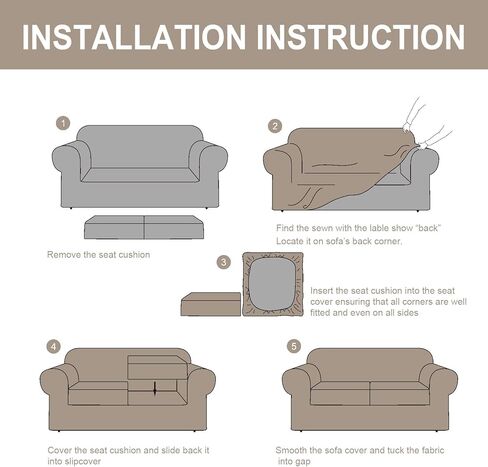 INSTALLATION INSTRUCTION

1

Remove the seat cushion

2

Find the sewn with the lable show "back"
Locate it on sofa's back corner.

3

Insert the seat cushion into the seat cover ensuring that all corners are well fitted and even on all sides

4

Cover the seat cushion and slide back it into slipcover

5

Smooth the sofa cover and tuck the fabric into gap