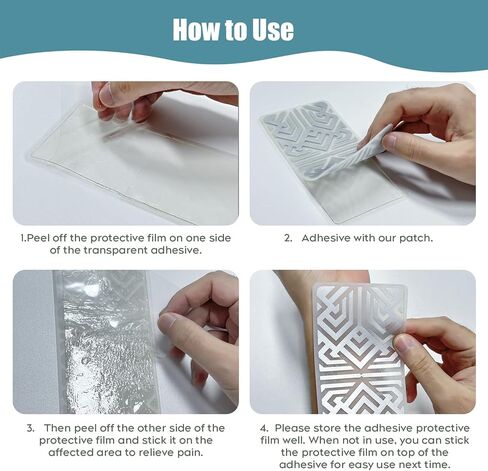 How to Use

1.Peel off the protective film on one side of the transparent adhesive.

2. Adhesive with our patch.

3. Then peel off the other side of the protective film and stick it on the affected area to relieve pain.

4. Please store the adhesive protective film well. When not in use, you can stick the protective film on top of the adhesive for easy use next time.