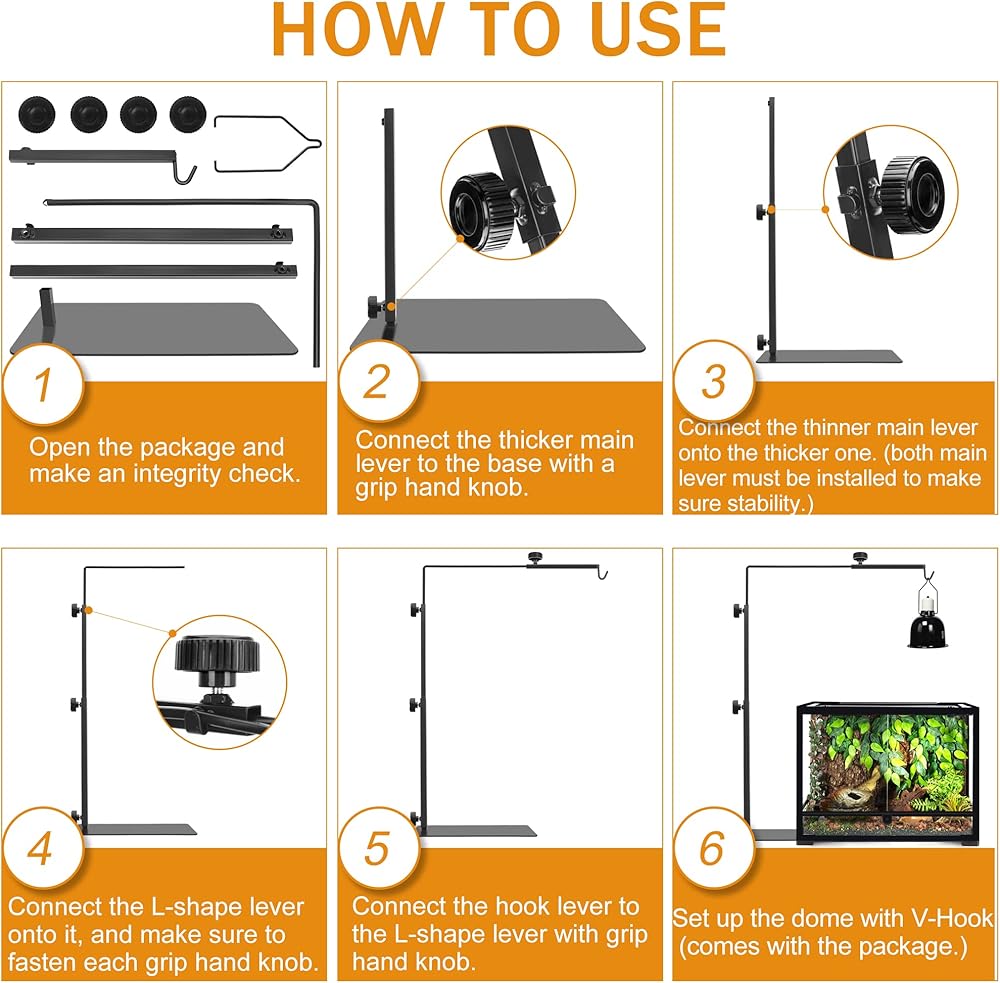 HOW TO USE

1

Open the package and make an integrity check.

2

Connect the thicker main lever to the base with a grip hand knob.

3

Connect the thinner main lever onto the thicker one. (both main lever must be installed to make sure stability.)

4

Connect the L-shape lever onto it, and make sure to fasten each grip hand knob.

5

Connect the hook lever to the L-shape lever with grip hand knob.

6

Set up the dome with V-Hook (comes with the package.)