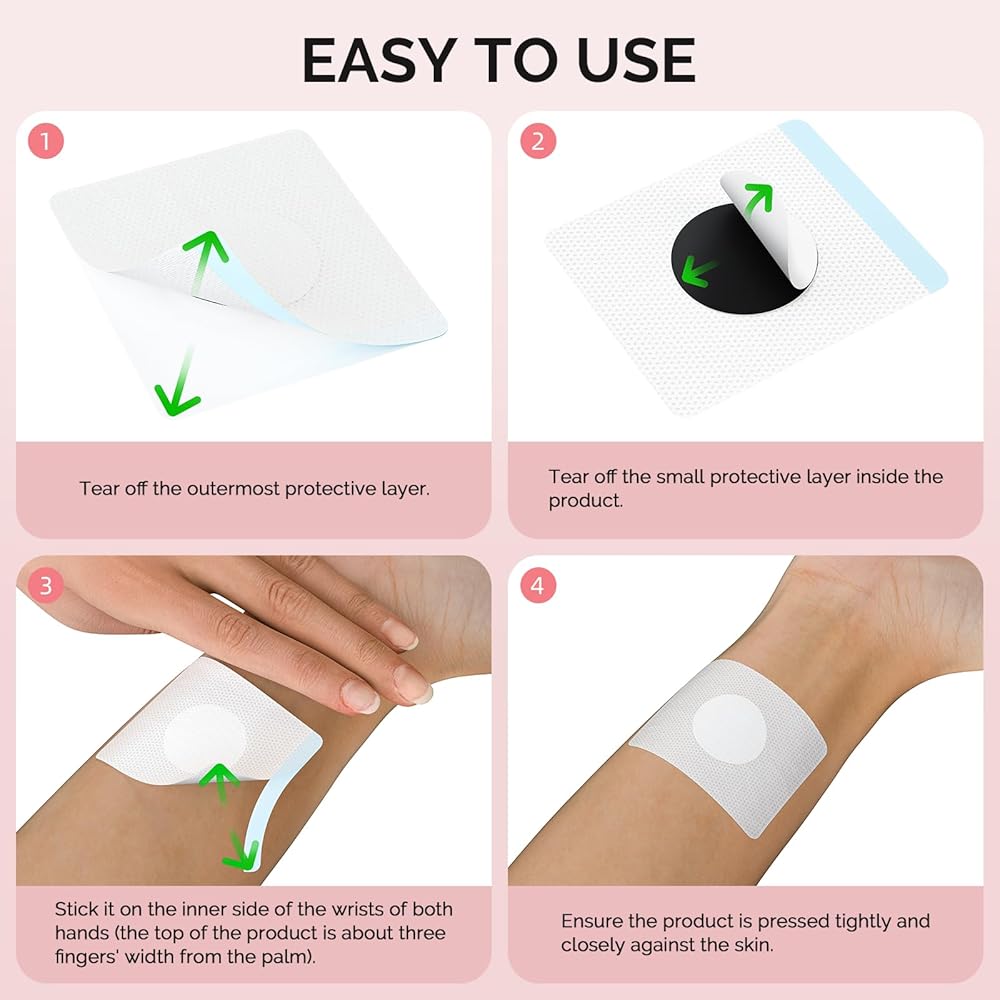 EASY TO USE

1

Tear off the outermost protective layer.

2

Tear off the small protective layer inside the product.

3

Stick it on the inner side of the wrists of both hands (the top of the product is about three fingers' width from the palm).

4

Ensure the product is pressed tightly and closely against the skin.