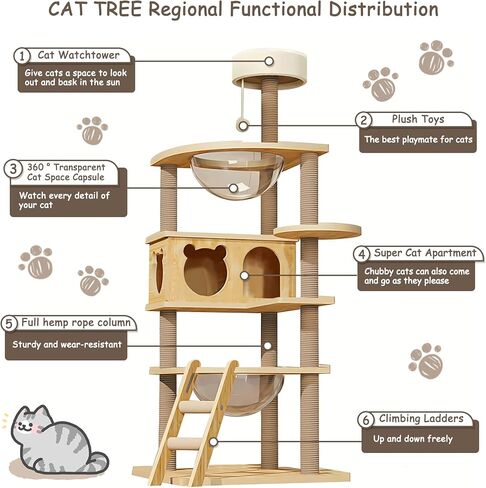 CAT TREE Regional Functional Distribution

1 Cat Watchtower
Give cats a space to look out and bask in the sun

2 Plush Toys
The best playmate for cats

3 360 ° Transparent Cat Space Capsule
Watch every detail of your cat

4 Super Cat Apartment
Chubby cats can also come and go as they please

5 Full hemp rope column
Sturdy and wear-resistant

6 Climbing Ladders
Up and down freely