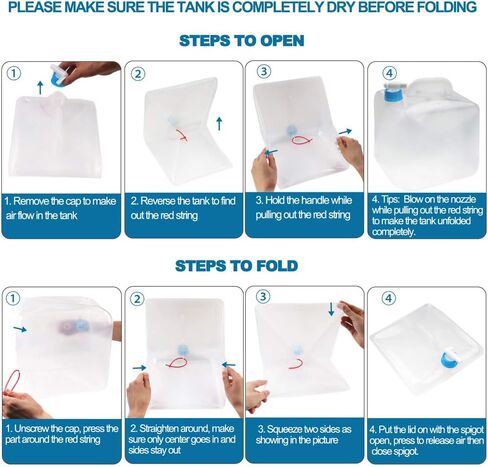 PLEASE MAKE SURE THE TANK IS COMPLETELY DRY BEFORE FOLDING

STEPS TO OPEN

①

1. Remove the cap to make air flow in the tank

②

2. Reverse the tank to find out the red string

③

3. Hold the handle while pulling out the red string

④

4. Tips: Blow on the nozzle while pulling out the red string to make the tank unfolded completely.

STEPS TO FOLD

①

1. Unscrew the cap, press the part around the red string

②

2. Straighten around, make sure only center goes in and sides stay out

③

3. Squeeze two sides as showing in the picture

④

4. Put the lid on with the spigot open, press to release air then close spigot.