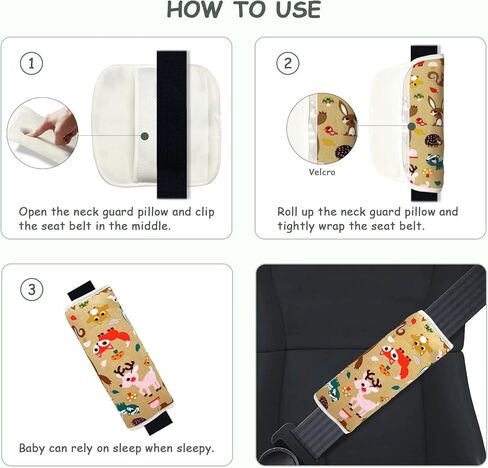 HOW TO USE

1

Open the neck guard pillow and clip the seat belt in the middle.

2

Velcro

Roll up the neck guard pillow and tightly wrap the seat belt.

3

Baby can rely on sleep when sleepy.