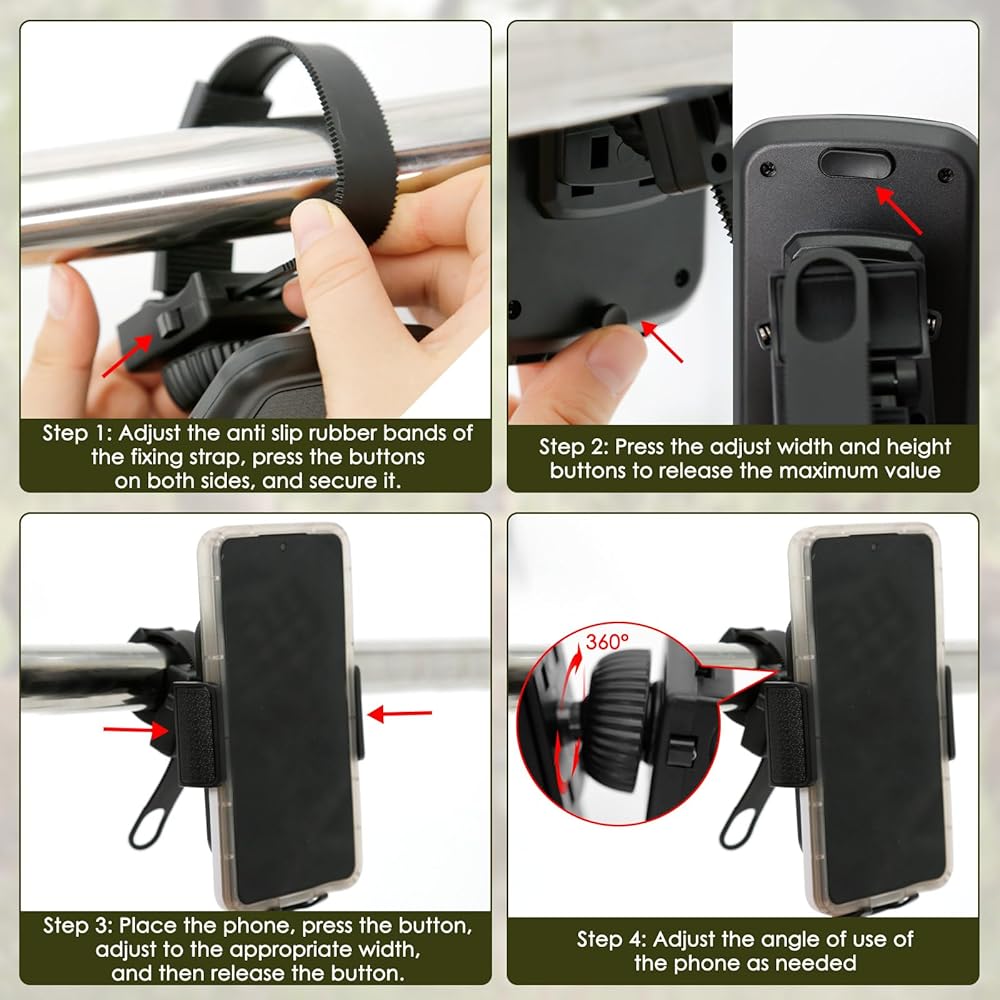 Step 1: Adjust the anti slip rubber bands of the fixing strap, press the buttons on both sides, and secure it.

Step 2: Press the adjust width and height buttons to release the maximum value

Step 3: Place the phone, press the button, adjust to the appropriate width, and then release the button.

360°

Step 4: Adjust the angle of use of the phone as needed