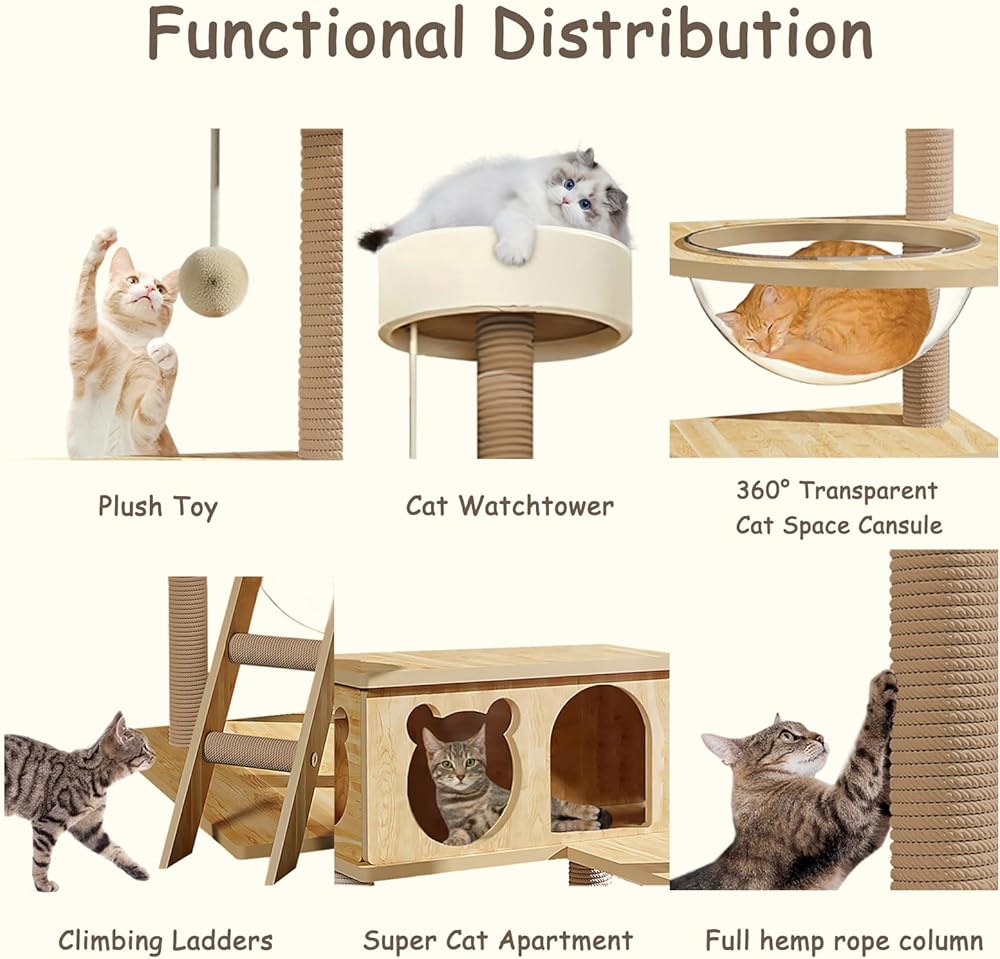 Functional Distribution

Plush Toy

Cat Watchtower

360° Transparent Cat Space Cansule

Climbing Ladders

Super Cat Apartment

Full hemp rope column